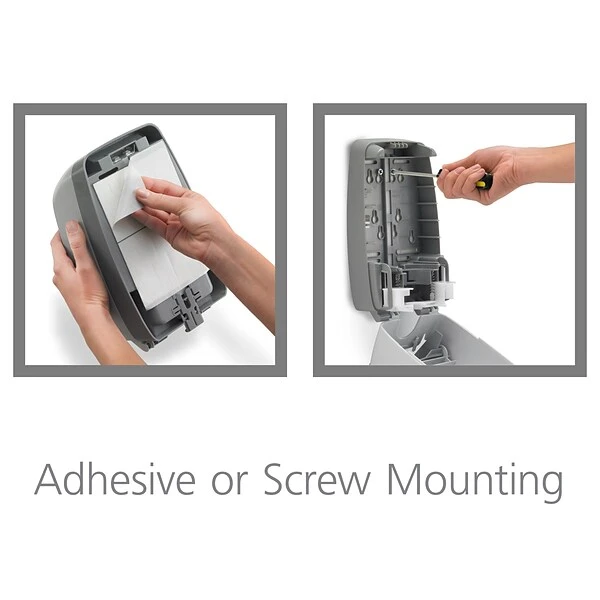 Adhesive or Screw Mounting